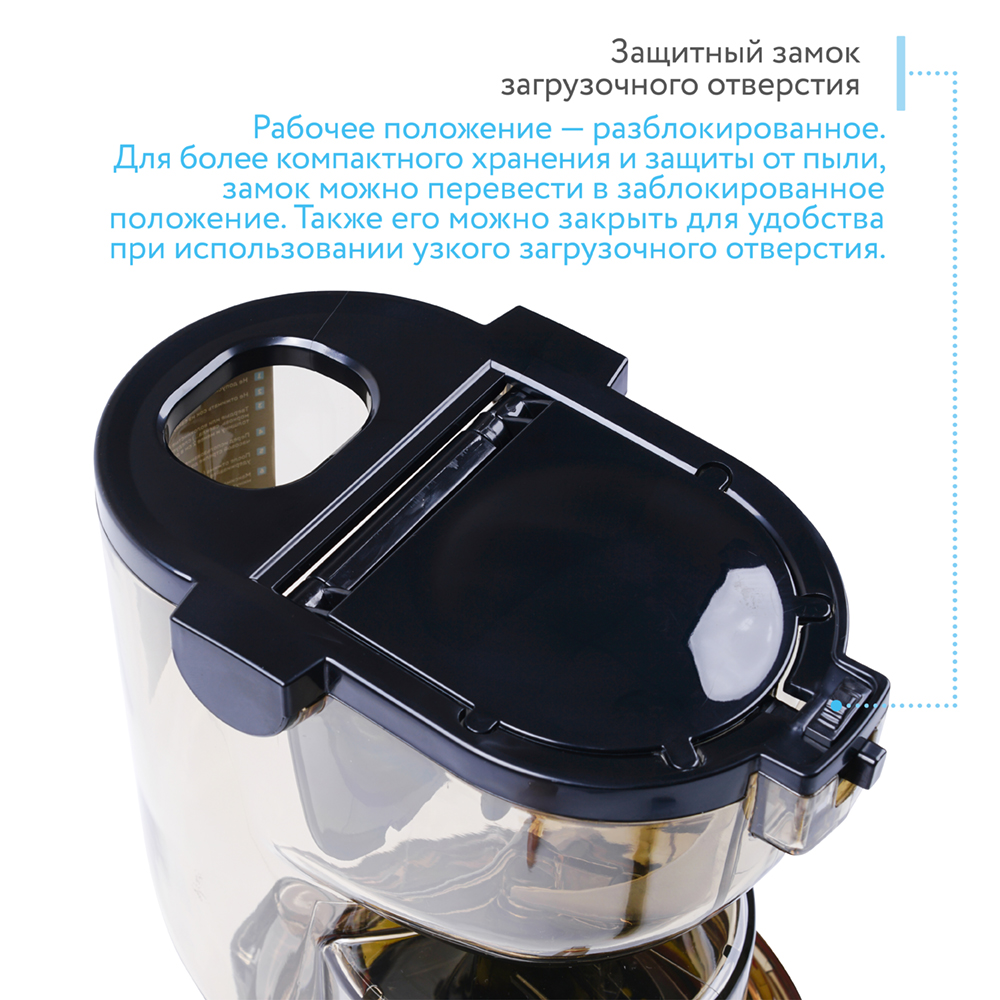 Защитный замок загрузочного отверстия

Рабочее положение — разблокированное. Для более компактного хранения и защиты от пыли, замок можно перевести в заблокированное положение. Также его можно закрыть для удобства при использовании узкого загрузочного отверстия.